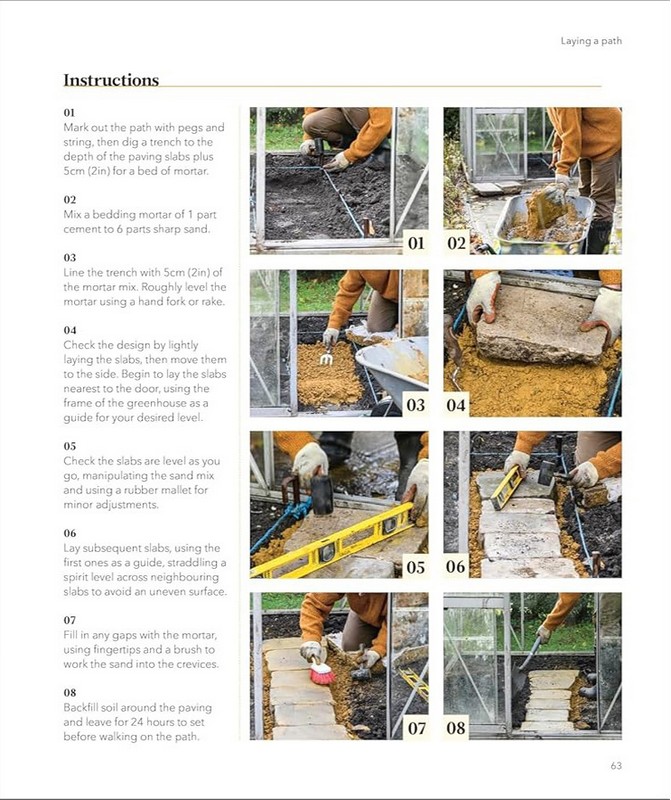 Laying a path

Instructions

01
Mark out the path with pegs and string, then dig a trench to the depth of the paving slabs plus 5cm (2in) for a bed of mortar.

02
Mix a bedding mortar of 1 part cement to 6 parts sharp sand.

03
Line the trench with 5cm (2in) of the mortar mix. Roughly level the mortar using a hand fork or rake.

04
Check the design by lightly laying the slabs, then move them to the side. Begin to lay the slabs nearest to the door, using the frame of the greenhouse as a guide for your desired level.

05
Check the slabs are level as you go, manipulating the sand mix and using a rubber mallet for minor adjustments.

06
Lay subsequent slabs, using the first ones as a guide, straddling a spirit level across neighbouring slabs to avoid an uneven surface.

07
Fill in any gaps with the mortar, using fingertips and a brush to work the sand into the crevices.

08
Backfill soil around the paving and leave for 24 hours to set before walking on the path.

01 02 03 04 05 06 07 08

63