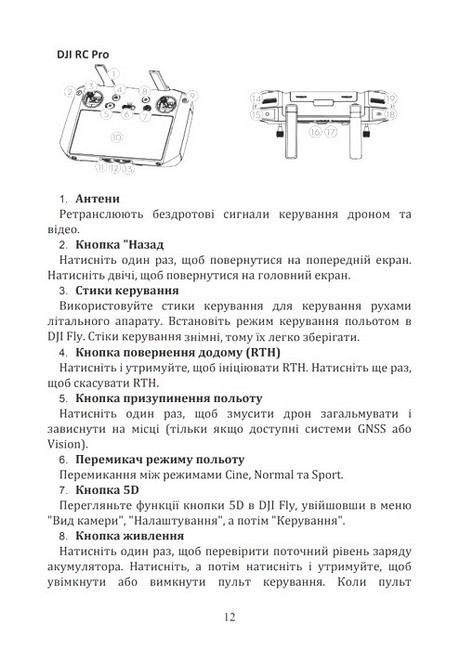 DJI RC Pro

1
2
3
4
5
6
7
8
9
10
11 12 13

14
15
16 17
18
19

1. **Антени**
Ретранслюють бездротові сигнали керування дроном та відео.

2. **Кнопка "Назад**
Натисніть один раз, щоб повернутися на попередній екран. Натисніть двічі, щоб повернутися на головний екран.

3. **Стики керування**
Використовуйте стики керування для керування рухами літального апарату. Встановіть режим керування польотом в DJI Fly. Стіки керування знімні, тому їх легко зберігати.

4. **Кнопка повернення додому (RTH)**
Натисніть і утримуйте, щоб ініціювати RTH. Натисніть ще раз, щоб скасувати RTH.

5. **Кнопка призупинення польоту**
Натисніть один раз, щоб змусити дрон загальмувати і зависнути на місці (тільки якщо доступні системи GNSS або Vision).

6. **Перемикач режиму польоту**
Перемикання між режимами Cine, Normal та Sport.

7. **Кнопка 5D**
Перегляньте функції кнопки 5D в DJI Fly, увійшовши в меню "Вид камери", "Налаштування", а потім "Керування".

8. **Кнопка живлення**
Натисніть один раз, щоб перевірити поточний рівень заряду акумулятора. Натисніть, а потім натисніть і утримуйте, щоб увімкнути або вимкнути пульт керування. Коли пульт

12