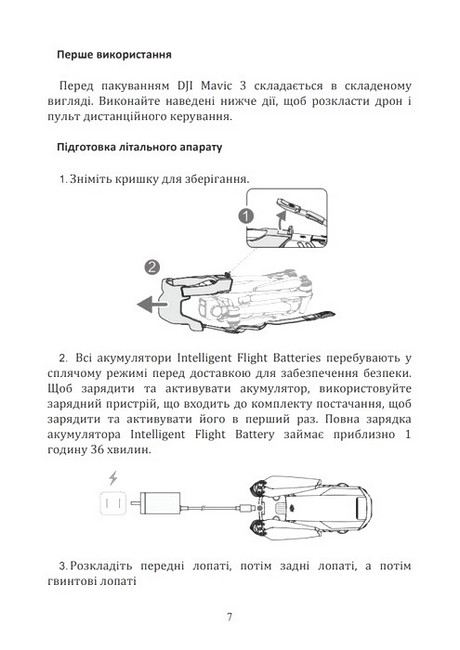 Перше використання

Перед пакуванням DJI Mavic 3 складається в складеному вигляді. Виконайте наведені нижче дії, щоб розкласти дрон і пульт дистанційного керування.

Підготовка літального апарату

1. Зніміть кришку для зберігання.

1

2

2. Всі акумулятори Intelligent Flight Batteries перебувають у сплячому режимі перед доставкою для забезпечення безпеки. Щоб зарядити та активувати акумулятор, використовуйте зарядний пристрій, що входить до комплекту постачання, щоб зарядити та активувати його в перший раз. Повна зарядка акумулятора Intelligent Flight Battery займає приблизно 1 годину 36 хвилин.

3. Розкладіть передні лопаті, потім задні лопаті, а потім гвинтові лопаті

7