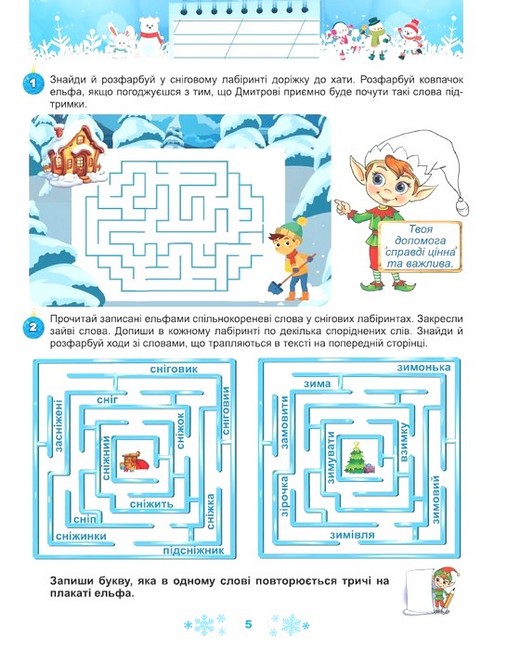 1 Знайди й розфарбуй у сніговому лабіринті доріжку до хати. Розфарбуй ковпачок ельфа, якщо погоджуєшся з тим, що Дмитрові приємно буде почути такі слова підтримки.

Твоя допомога справді цінна та важлива.

2 Прочитай записані ельфами спільнокореневі слова у снігових лабіринтах. Закресли зайві слова. Допиши в кожному лабіринті по декілька споріднених слів. Знайди й розфарбуй ходи зі словами, що трапляються в тексті на попередній сторінці.

сніговик
сніг
засніжені
сніжний
сніжок
снігови
сніжить
сніжка
сніп
сніжинки
підсніжник

зимонька
зима
замовити
зимувати
взимку
зірочка
зимовий
зимівля

Запиши букву, яка в одному слові повторюється тричі на плакаті ельфа.

5