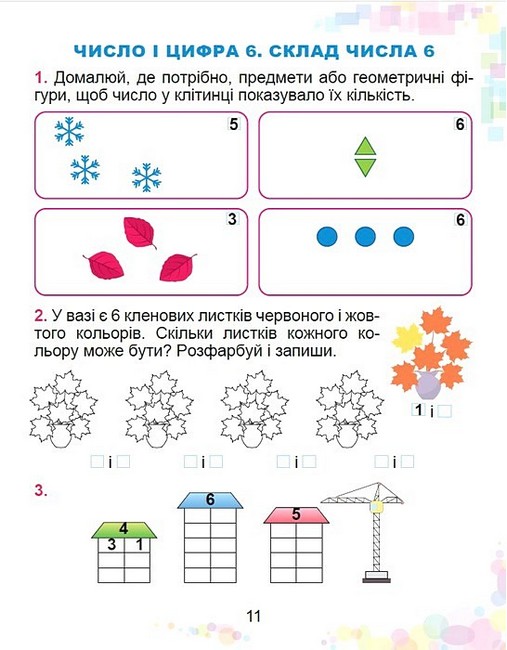 ЧИСЛО І ЦИФРА 6. СКЛАД ЧИСЛА 6

1. Домалюй, де потрібно, предмети або геометричні фігури, щоб число у клітинці показувало їх кількість.

5

6

3

6

2. У вазі є 6 кленових листків червоного і жовтого кольорів. Скільки листків кожного кольору може бути? Розфарбуй і запиши.

1 і

і

і

і

і

3.

4

3 1

6

5

11