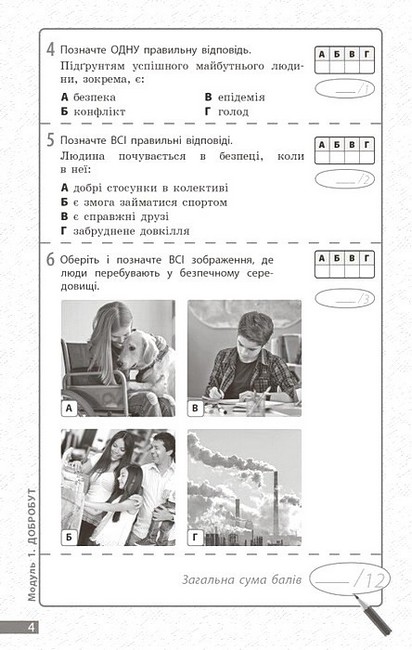 4 Позначте ОДНУ правильну відповідь.

Підґрунтям успішного майбутнього людини, зокрема, є:

А безпека
Б конфлікт
В епідемія
Г голод

| А | Б | В | Г |
|---|---|---|---|
|  |  |  |  |

___/1

5 Позначте ВСІ правильні відповіді.

Людина почувається в безпеці, коли в неї:

А добрі стосунки в колективі
Б є змога займатися спортом
В є справжні друзі
Г забруднене довкілля

| А | Б | В | Г |
|---|---|---|---|
|  |  |  |  |

___/2

6 Оберіть і позначте ВСІ зображення, де люди перебувають у безпечному середовищі.

| А | Б | В | Г |
|---|---|---|---|
|  |  |  |  |

___/3

А
В
Б
Г

Загальна сума балів ___/12

Модуль 1. ДОБРОБУТ

4