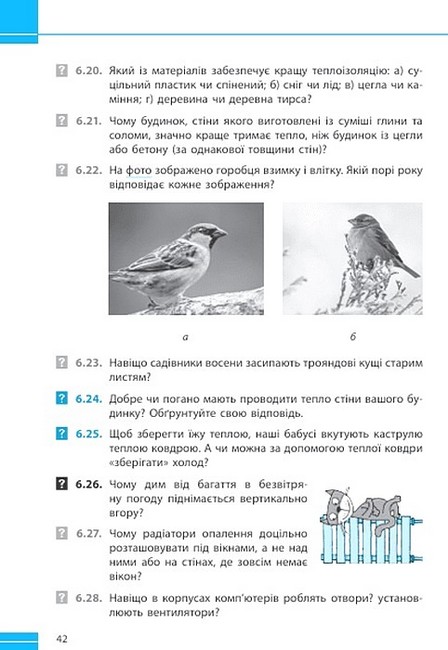 ? 6.20. Який із матеріалів забезпечує кращу теплоізоляцію: а) суцільний пластик чи спінений; б) сніг чи лід; в) цегла чи каміння; г) деревина чи деревна тирса?

? 6.21. Чому будинок, стіни якого виготовлені із суміші глини та соломи, значно краще тримає тепло, ніж будинок із цегли або бетону (за однакової товщини стін)?

? 6.22. На фото зображено горобця взимку і влітку. Якій порі року відповідає кожне зображення?

а

б

? 6.23. Навіщо садівники восени засипають трояндові кущі старим листям?

? 6.24. Добре чи погано мають проводити тепло стіни вашого будинку? Обґрунтуйте свою відповідь.

? 6.25. Щоб зберегти їжу теплою, наші бабусі вкутують каструлю теплою ковдрою. А чи можна за допомогою теплої ковдри «зберігати» холод?

? 6.26. Чому дим від багаття в безвітряну погоду піднімається вертикально вгору?

? 6.27. Чому радіатори опалення доцільно розташовувати під вікнами, а не над ними або на стінах, де зовсім немає вікон?

? 6.28. Навіщо в корпусах комп'ютерів роблять отвори? установлюють вентилятори?

42