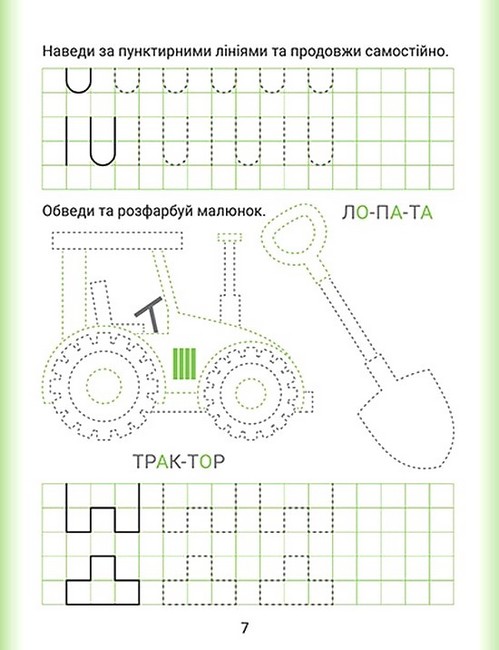 Наведи за пунктирними лініями та продовжи самостійно.

Обведи та розфарбуй малюнок.

ЛО-ПА-ТА

ТРАК-ТОР

7