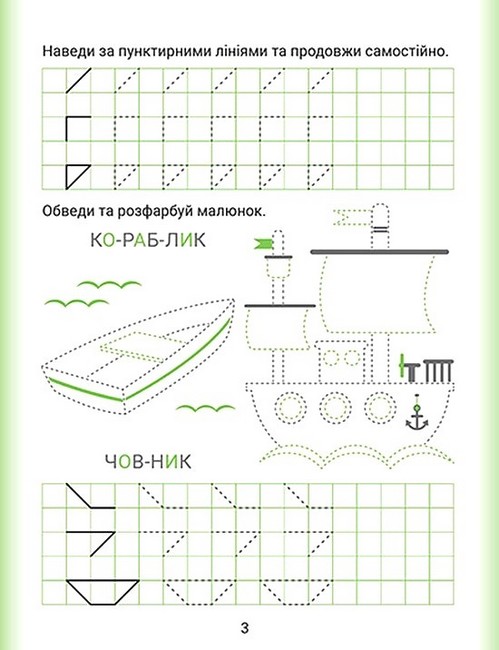 Наведи за пунктирними лініями та продовжи самостійно.

Обведи та розфарбуй малюнок.

КО-РАБ-ЛИК

ЧОВ-НИК

3