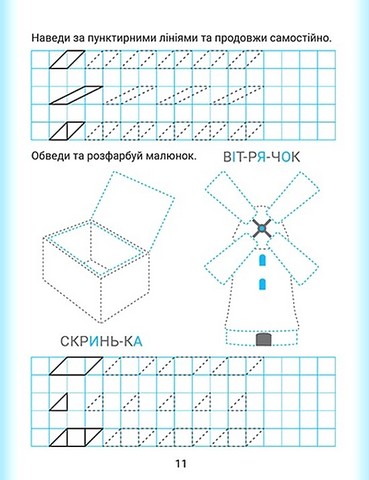 Наведи за пунктирними лініями та продовжи самостійно.

Обведи та розфарбуй малюнок.

ВІТ-РЯ-ЧОК

СКРИНЬ-КА

11