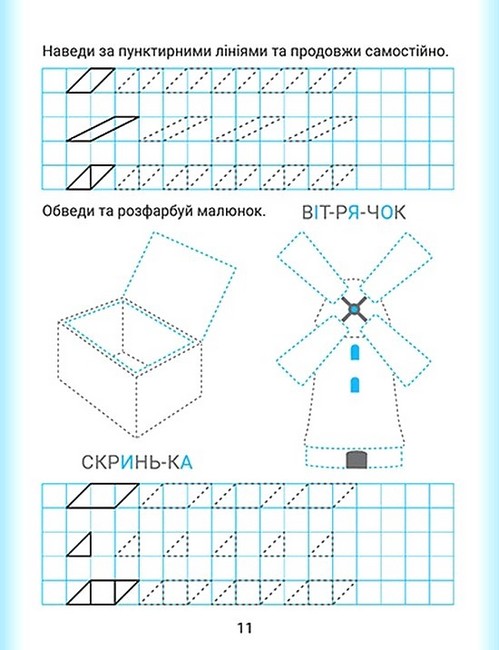 Наведи за пунктирними лініями та продовжи самостійно.

Обведи та розфарбуй малюнок.

ВІТ-РЯ-ЧОК

СКРИНЬ-КА

11