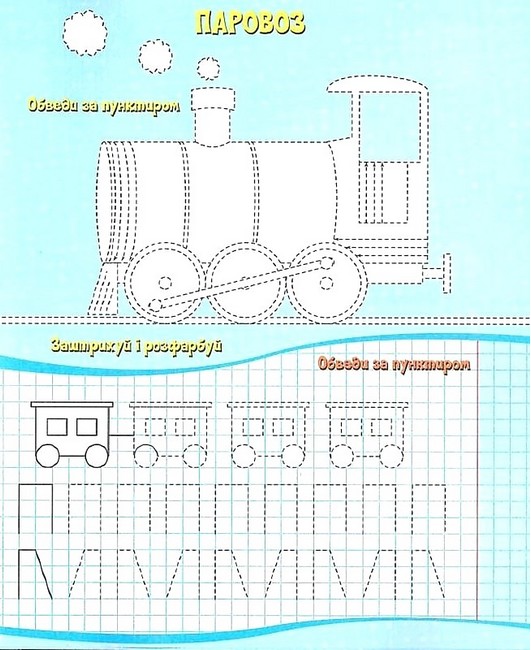 ПАРОВОЗ

Обведи за пунктиром

Заштрихуй і розфарбуй

Обведи за пунктиром