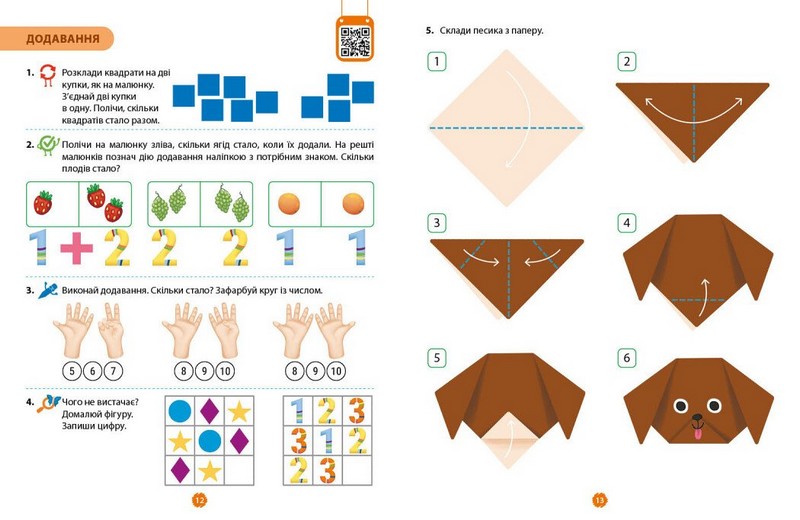 ДОДАВАННЯ

1. Розклади квадрати на дві купки, як на малюнку. З'єднай дві купки в одну. Полічи, скільки квадратів стало разом.

2. Полічи на малюнку зліва, скільки ягід стало, коли їх додали. На решті малюнків познач дію додавання наліпкою з потрібним знаком. Скільки плодів стало?

1 + 2 2 2 1 1

3. Виконай додавання. Скільки стало? Зафарбуй круг із числом.

5 6 7
8 9 10
8 9 10

4. Чого не вистачає? Домалюй фігуру. Запиши цифру.

| 1 | 2 | 3 |
|---|---|---|
| 3 | 1 | 2 |
| 2 | 3 | |

12

5. Склади песика з паперу.

1
2
3
4
5
6

13