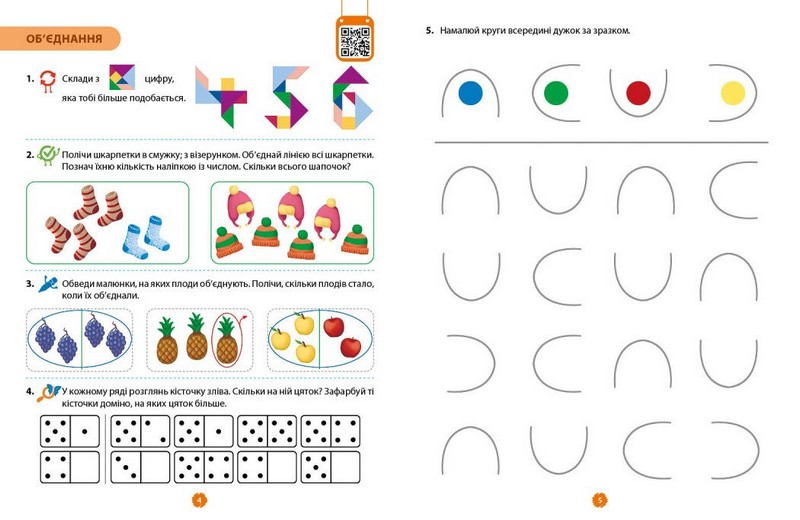 ОБ'ЄДНАННЯ

1. Склади з цифру, яка тобі більше подобається.

2. Полічи шкарпетки в смужку; з візерунком. Об'єднай лінією всі шкарпетки. Познач їхню кількість наліпкою із числом. Скільки всього шапочок?

3. Обведи малюнки, на яких плоди об'єднують. Полічи, скільки плодів стало, коли їх об'єднали.

4. У кожному ряді розглянь кісточку зліва. Скільки на ній цяток? Зафарбуй ті кісточки доміно, на яких цяток більше.

4

5. Намалюй круги всередині дужок за зразком.

5