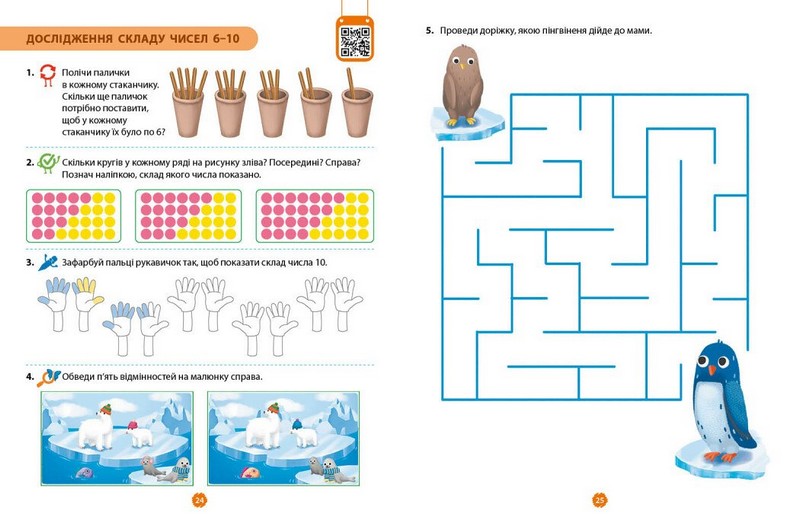 ДОСЛІДЖЕННЯ СКЛАДУ ЧИСЕЛ 6–10

1. Полічи палички в кожному стаканчику. Скільки ще паличок потрібно поставити, щоб у кожному стаканчику їх було по 6?

2. Скільки кругів у кожному ряді на рисунку зліва? Посередині? Справа? Познач наліпкою, склад якого числа показано.

3. Зафарбуй пальці рукавичок так, щоб показати склад числа 10.

4. Обведи п'ять відмінностей на малюнку справа.

24

5. Проведи доріжку, якою пінгвіненя дійде до мами.

25