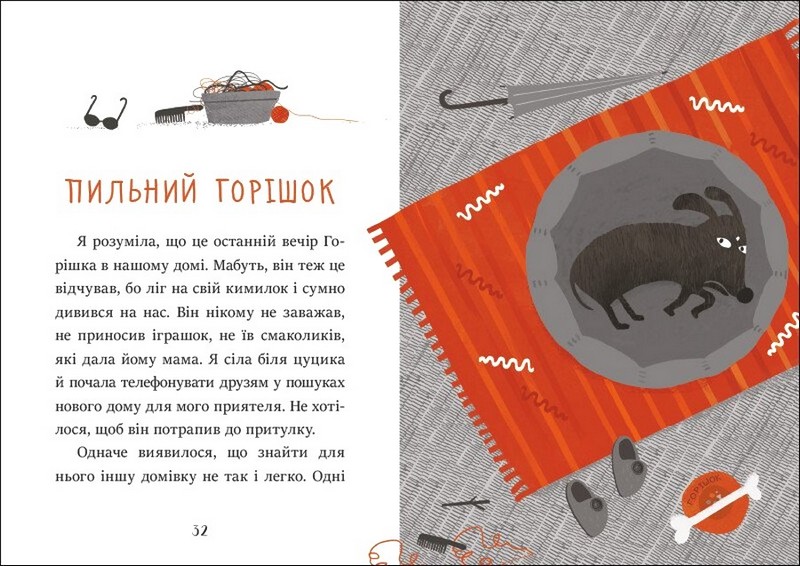 ПИЛЬНИЙ ГОРІШОК

Я розуміла, що це останній вечір Горішка в нашому домі. Мабуть, він теж це відчував, бо ліг на свій кимилок і сумно дивився на нас. Він нікому не заважав, не приносив іграшок, не їв смаколиків, які дала йому мама. Я сіла біля цуцика й почала телефонувати друзям у пошуках нового дому для мого приятеля. Не хотілося, щоб він потрапив до притулку.

Одначе виявилося, що знайти для нього іншу домівку не так і легко. Одні

32

ГОРІШОК