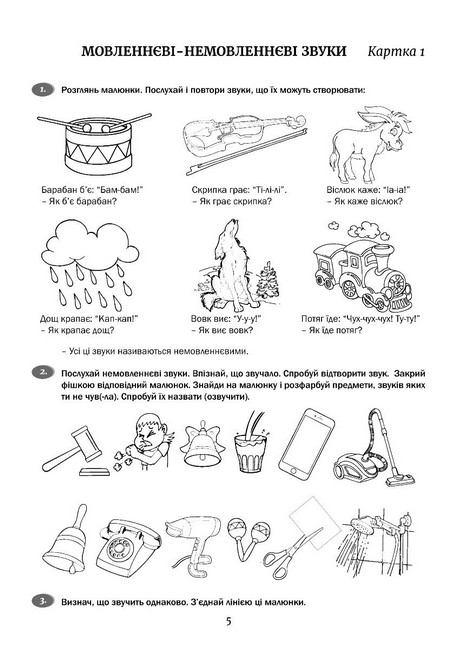 МОВЛЕННЄВІ-НЕМОВЛЕННЄВІ ЗВУКИ Картка 1

1. Розглянь малюнки. Послухай і повтори звуки, що їх можуть створювати:

Барабан б'є: "Бам-бам!"
– Як б'є барабан?

Скрипка грає: "Ті-лі-лі".
– Як грає скрипка?

Віслюк каже: "Іа-іа!"
– Як каже віслюк?

Дощ крапає: "Кап-кап!"
– Як крапає дощ?

Вовк виє: "У-у-у!"
– Як виє вовк?

Потяг їде: "Чух-чух-чух! Ту-ту!"
– Як їде потяг?

– Усі ці звуки називаються немовленнєвими.

2. Послухай немовленнєві звуки. Впізнай, що звучало. Спробуй відтворити звук. Закрий фішкою відповідний малюнок. Знайди на малюнку і розфарбуй предмети, звуків яких ти не чув(-ла). Спробуй їх назвати (озвучити).

3. Визнач, що звучить однаково. З'єднай лінією ці малюнки.

5