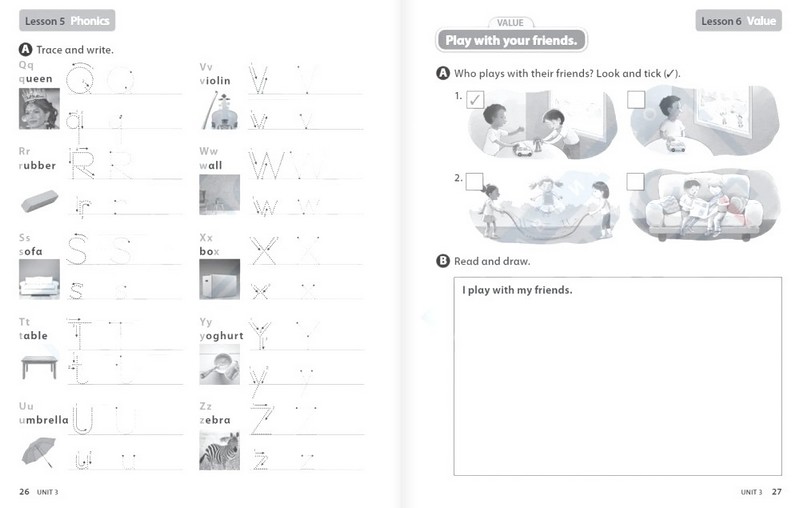 Lesson 5 Phonics

A Trace and write.

Qq
queen
Q Q
q q

Rr
rubber
R R
r r

Ss
sofa
S S
s s

Tt
table
T T
t t

Uu
umbrella
U U
u u

Vv
violin
V V
v v

Ww
wall
W W
w w

Xx
box
X X
x x

Yy
yoghurt
Y Y
y y

Zz
zebra
Z Z
z z

26 UNIT 3

Lesson 6 Value

VALUE
Play with your friends.

A Who plays with their friends? Look and tick (✓).

1. ✓

2.

B Read and draw.

I play with my friends.

UNIT 3 27