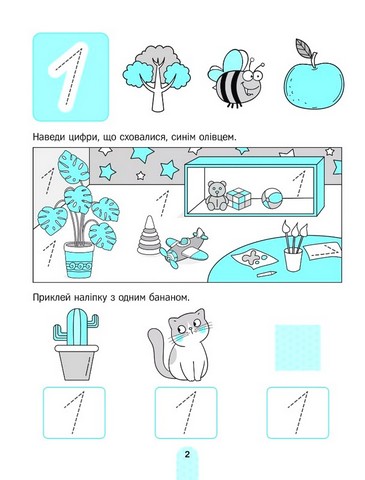 1

Наведи цифри, що сховалися, синім олівцем.

1 1 1 1 1

Приклей наліпку з одним бананом.

1 1 1

2