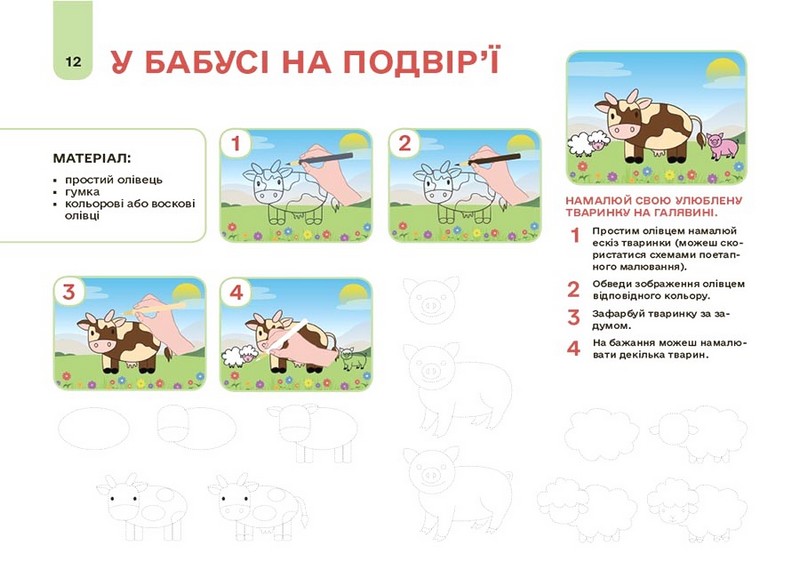 12

У БАБУСІ НА ПОДВІР'Ї

МАТЕРІАЛ:
- простий олівець
- гумка
- кольорові або воскові олівці

1

2

3

4

НАМАЛЮЙ СВОЮ УЛЮБЛЕНУ ТВАРИНКУ НА ГАЛЯВИНІ.

1 Простим олівцем намалюй ескіз тваринки (можеш скористатися схемами поетапного малювання).

2 Обведи зображення олівцем відповідного кольору.

3 Зафарбуй тваринку за задумом.

4 На бажання можеш намалювати декілька тварин.