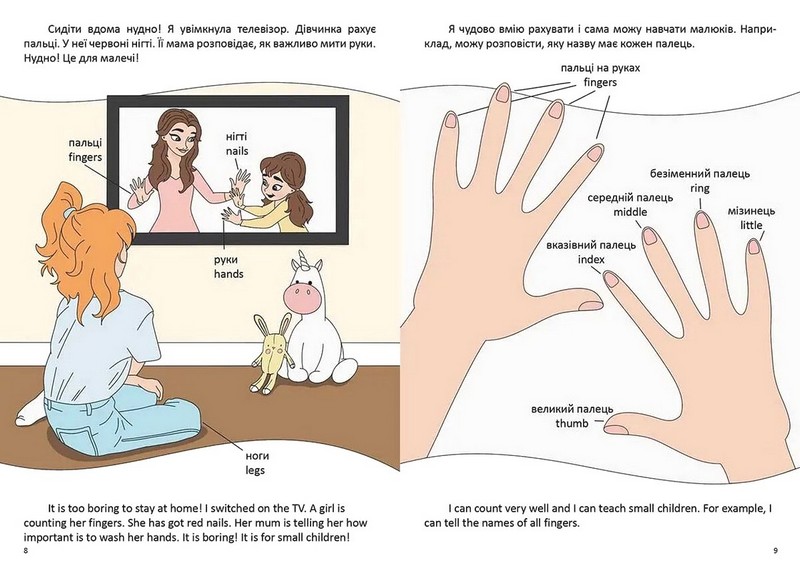 Сидіти вдома нудно! Я увімкнула телевізор. Дівчинка рахує пальці. У неї червоні нігті. Її мама розповідає, як важливо мити руки. Нудно! Це для малечі!

пальці
fingers

нігті
nails

руки
hands

ноги
legs

It is too boring to stay at home! I switched on the TV. A girl is counting her fingers. She has got red nails. Her mum is telling her how important is to wash her hands. It is boring! It is for small children!

8

Я чудово вмію рахувати і сама можу навчати малюків. Наприклад, можу розповісти, яку назву має кожен палець.

пальці на руках
fingers

безіменний палець
ring

середній палець
middle

мізинець
little

вказівний палець
index

великий палець
thumb

I can count very well and I can teach small children. For example, I can tell the names of all fingers.

9