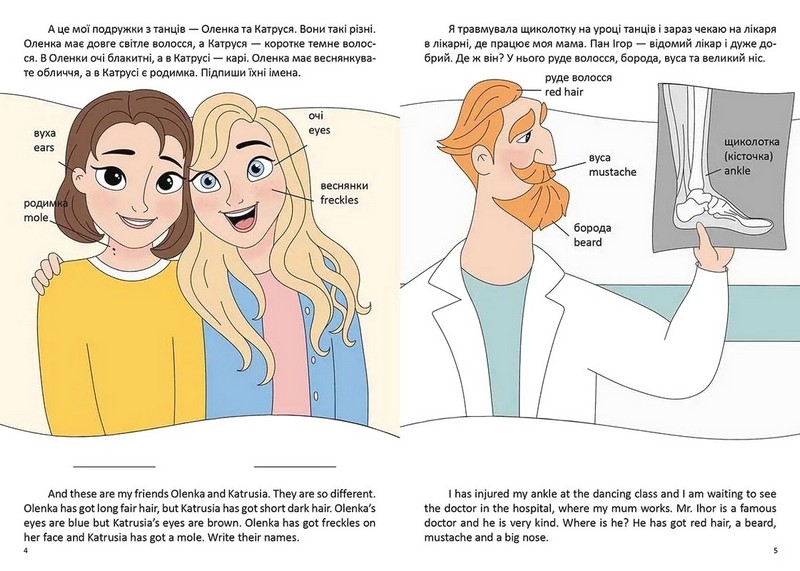 А це мої подружки з танців — Оленка та Катруся. Вони такі різні. Оленка має довге світле волосся, а Катруся — коротке темне волосся. В Оленки очі блакитні, а в Катрусі — карі. Оленка має веснянкувате обличчя, а в Катрусі є родимка. Підпиши їхні імена.

вуха
ears

родимка
mole

очі
eyes

веснянки
freckles

And these are my friends Olenka and Katrusia. They are so different. Olenka has got long fair hair, but Katrusia has got short dark hair. Olenka's eyes are blue but Katrusia's eyes are brown. Olenka has got freckles on her face and Katrusia has got a mole. Write their names.

4

Я травмувала щиколотку на уроці танців і зараз чекаю на лікаря в лікарні, де працює моя мама. Пан Ігор — відомий лікар і дуже добрий. Де ж він? У нього руде волосся, борода, вуса та великий ніс.

руде волосся
red hair

вуса
mustache

борода
beard

щиколотка
(кісточка)
ankle

I has injured my ankle at the dancing class and I am waiting to see the doctor in the hospital, where my mum works. Mr. Ihor is a famous doctor and he is very kind. Where is he? He has got red hair, a beard, mustache and a big nose.

5