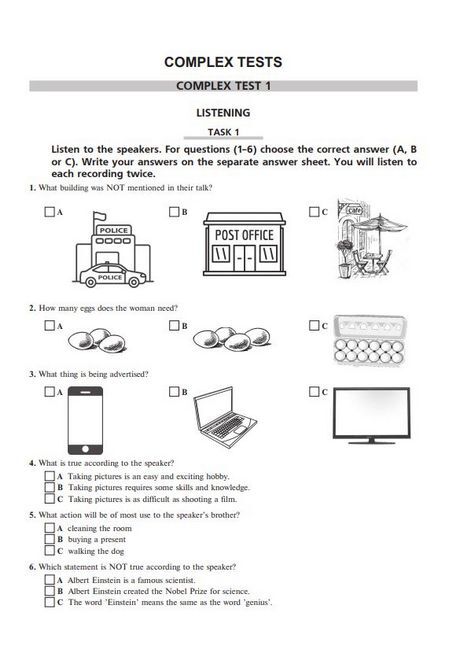 COMPLEX TESTS

COMPLEX TEST 1

LISTENING

TASK 1

Listen to the speakers. For questions (1–6) choose the correct answer (A, B or C). Write your answers on the separate answer sheet. You will listen to each recording twice.

1. What building was NOT mentioned in their talk?

A POLICE POLICE

B POST OFFICE

C cafe

2. How many eggs does the woman need?

A

B

C

3. What thing is being advertised?

A

B

C

4. What is true according to the speaker?
A Taking pictures is an easy and exciting hobby.
B Taking pictures requires some skills and knowledge.
C Taking pictures is as difficult as shooting a film.

5. What action will be of most use to the speaker's brother?
A cleaning the room
B buying a present
C walking the dog

6. Which statement is NOT true according to the speaker?
A Albert Einstein is a famous scientist.
B Albert Einstein created the Nobel Prize for science.
C The word 'Einstein' means the same as the word 'genius'.