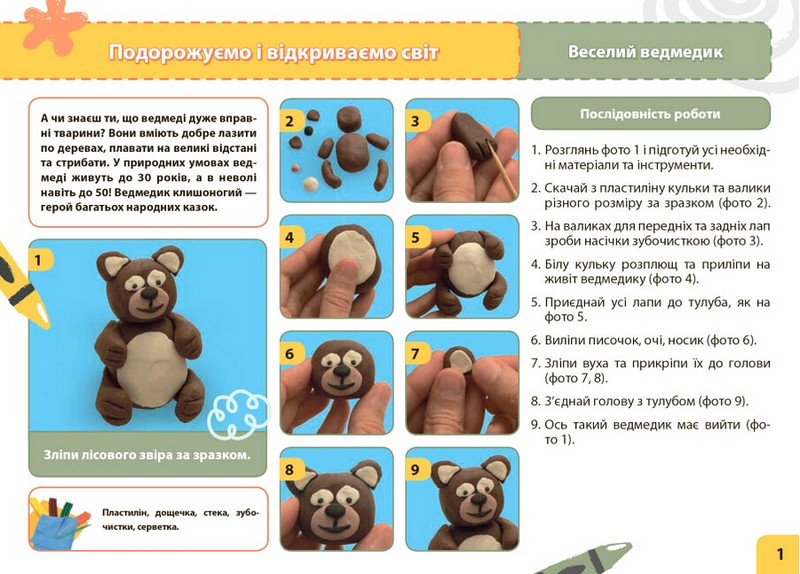 Подорожуємо і відкриваємо світ

Веселий ведмедик

А чи знаєш ти, що ведмеді дуже вправні тварини? Вони вміють добре лазити по деревах, плавати на великі відстані та стрибати. У природних умовах ведмеді живуть до 30 років, а в неволі навіть до 50! Ведмедик клишоногий — герой багатьох народних казок.

1

Зліпи лісового звіра за зразком.

Пластилін, дощечка, стека, зубочистки, серветка.

2

3

4

5

6

7

8

9

Послідовність роботи

1. Розглянь фото 1 і підготуй усі необхідні матеріали та інструменти.

2. Скачай з пластиліну кульки та валики різного розміру за зразком (фото 2).

3. На валиках для передніх та задніх лап зроби насічки зубочисткою (фото 3).

4. Білу кульку розплющ та приліпи на живіт ведмедику (фото 4).

5. Приєднай усі лапи до тулуба, як на фото 5.

6. Виліпи писочок, очі, носик (фото 6).

7. Зліпи вуха та прикріпи їх до голови (фото 7, 8).

8. З'єднай голову з тулубом (фото 9).

9. Ось такий ведмедик має вийти (фото 1).

1