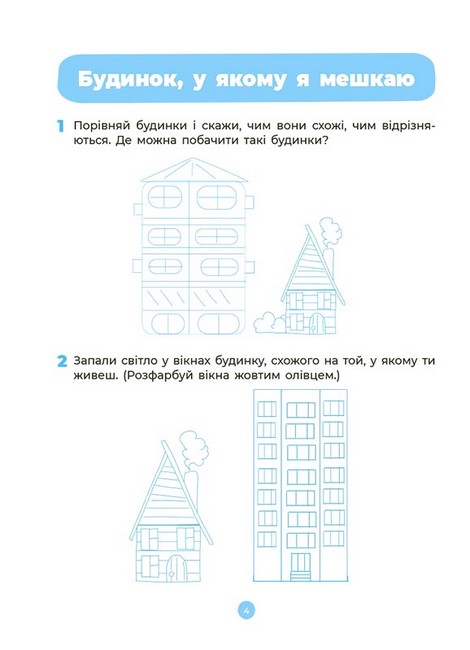 Будинок, у якому я мешкаю

1 Порівняй будинки і скажи, чим вони схожі, чим відрізняються. Де можна побачити такі будинки?

2 Запали світло у вікнах будинку, схожого на той, у якому ти живеш. (Розфарбуй вікна жовтим олівцем.)

4