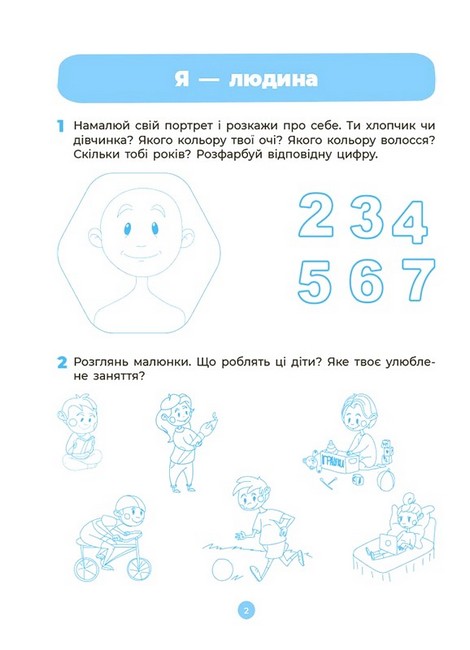 Я — людина

1 Намалюй свій портрет і розкажи про себе. Ти хлопчик чи дівчинка? Якого кольору твої очі? Якого кольору волосся? Скільки тобі років? Розфарбуй відповідну цифру.

2 3 4
5 6 7

2 Розглянь малюнки. Що роблять ці діти? Яке твоє улюблене заняття?

ІГРАШКИ

2