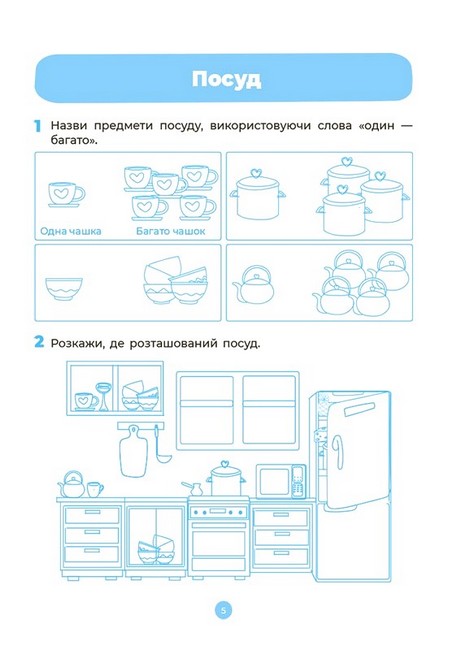 Посуд

1 Назви предмети посуду, використовуючи слова «один — багато».

Одна чашка Багато чашок

2 Розкажи, де розташований посуд.

5