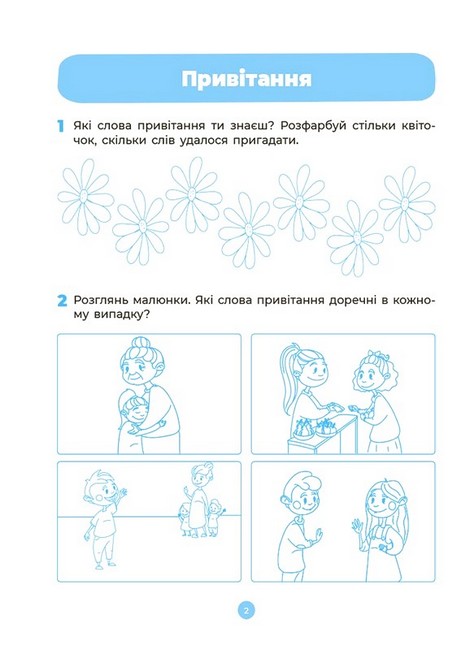 Привітання

1 Які слова привітання ти знаєш? Розфарбуй стільки квіточок, скільки слів удалося пригадати.

2 Розглянь малюнки. Які слова привітання доречні в кожному випадку?

2