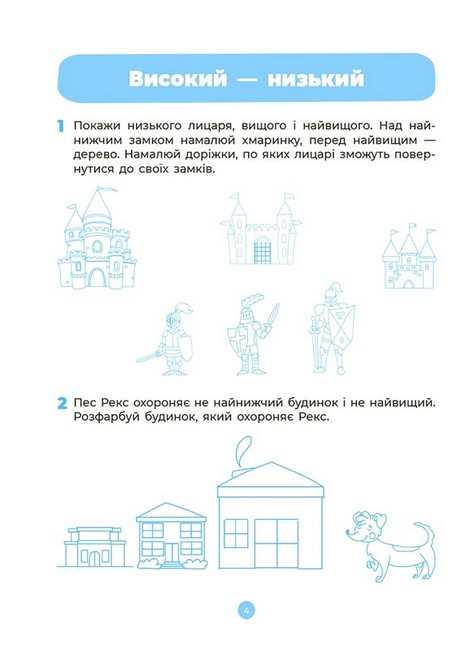 Високий — низький

1 Покажи низького лицаря, вищого і найвищого. Над найнижчим замком намалюй хмаринку, перед найвищим — дерево. Намалюй доріжки, по яких лицарі зможуть повернутися до своїх замків.

2 Пес Рекс охороняє не найнижчий будинок і не найвищий. Розфарбуй будинок, який охороняє Рекс.

4