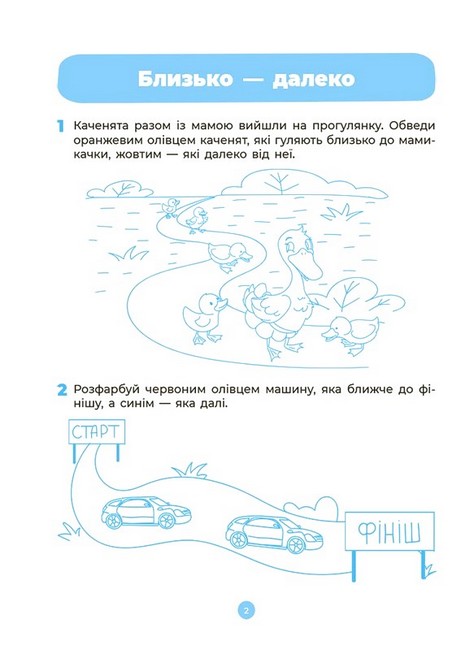 Близько — далеко

1 Каченята разом із мамою вийшли на прогулянку. Обведи оранжевим олівцем каченят, які гуляють близько до мами-качки, жовтим — які далеко від неї.

2 Розфарбуй червоним олівцем машину, яка ближче до фінішу, а синім — яка далі.

СТАРТ

ФІНІШ

2