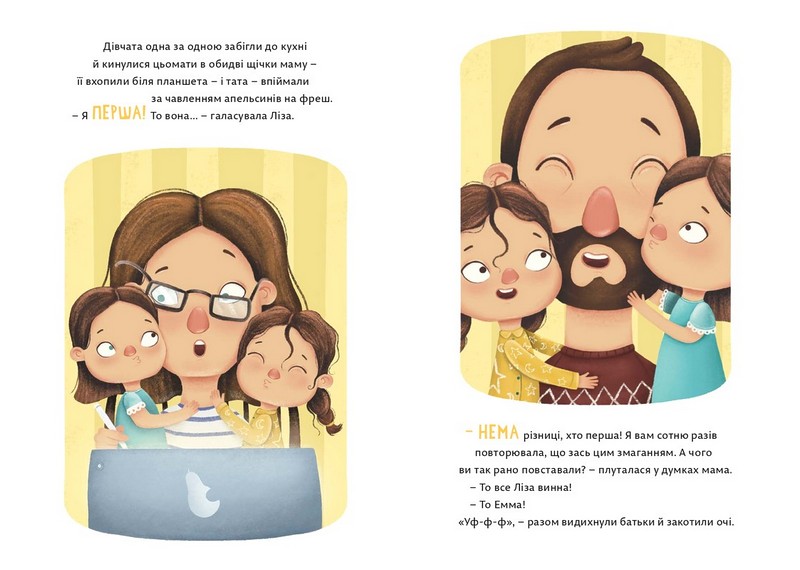 Дівчата одна за одною забігли до кухні й кинулися цьомати в обидві щічки маму – її вхопили біля планшета – і тата – впіймали за чавленням апельсинів на фреш.
– Я ПЕРША! То вона... – галасувала Ліза.

– НЕМА різниці, хто перша! Я вам сотню разів повторювала, що зась цим змаганням. А чого ви так рано повставали? – плуталася у думках мама.
– То все Ліза винна!
– То Емма!
«Уф-ф-ф», – разом видихнули батьки й закотили очі.