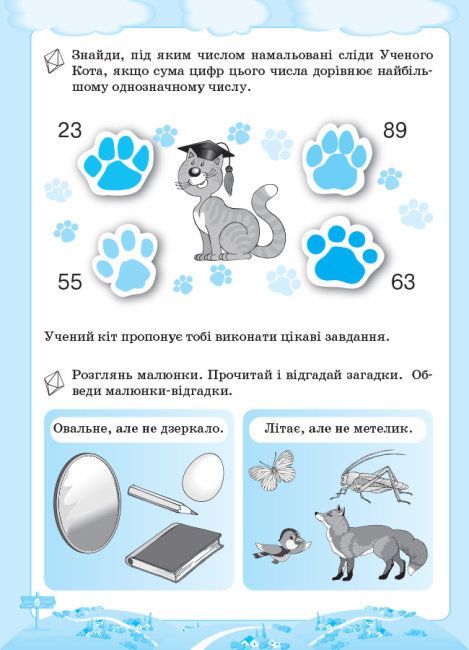 Знайди, під яким числом намальовані сліди Ученого Кота, якщо сума цифр цього числа дорівнює найбільшому однозначному числу.

23

89

55

63

Учений кіт пропонує тобі виконати цікаві завдання.

Розглянь малюнки. Прочитай і відгадай загадки. Обведи малюнки-відгадки.

Овальне, але не дзеркало.

Літає, але не метелик.

6