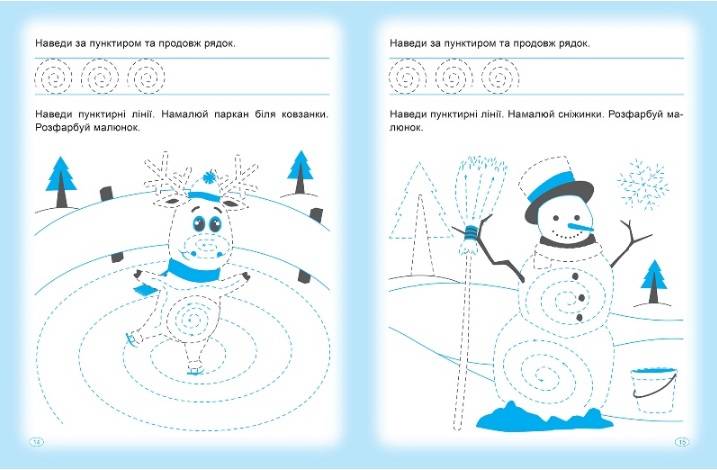 Наведи за пунктиром та продовж рядок.

Наведи пунктирні лінії. Намалюй паркан біля ковзанки. Розфарбуй малюнок.

14

Наведи за пунктиром та продовж рядок.

Наведи пунктирні лінії. Намалюй сніжинки. Розфарбуй малюнок.

15